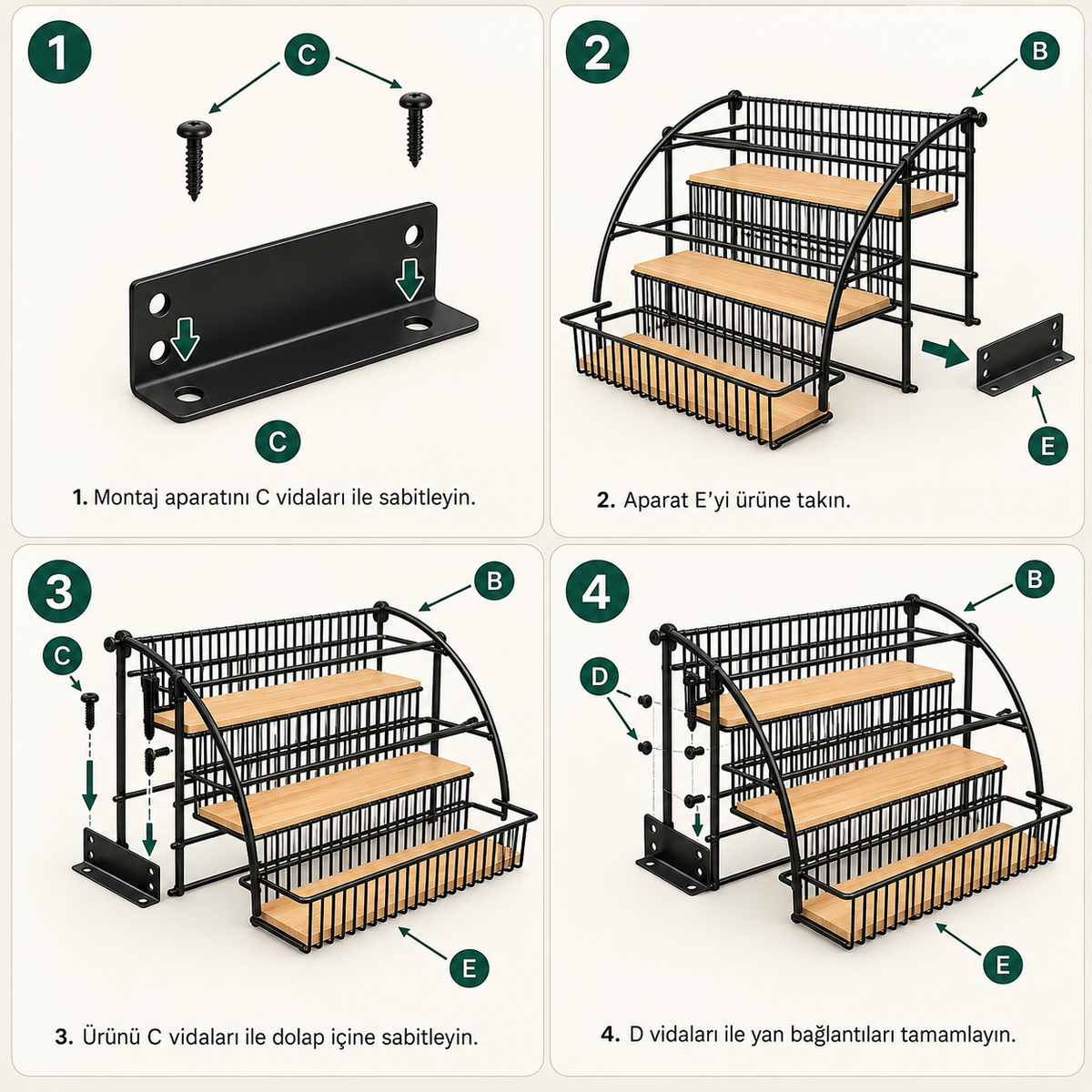 1

C

C

1. Montaj aparatını C vidaları ile sabitleyin.

2

B

E

2. Aparat E'yi ürüne takın.

3

B

C

E

3. Ürünü C vidaları ile dolap içine sabitleyin.

4

B

D

E

4. D vidaları ile yan bağlantıları tamamlayın.